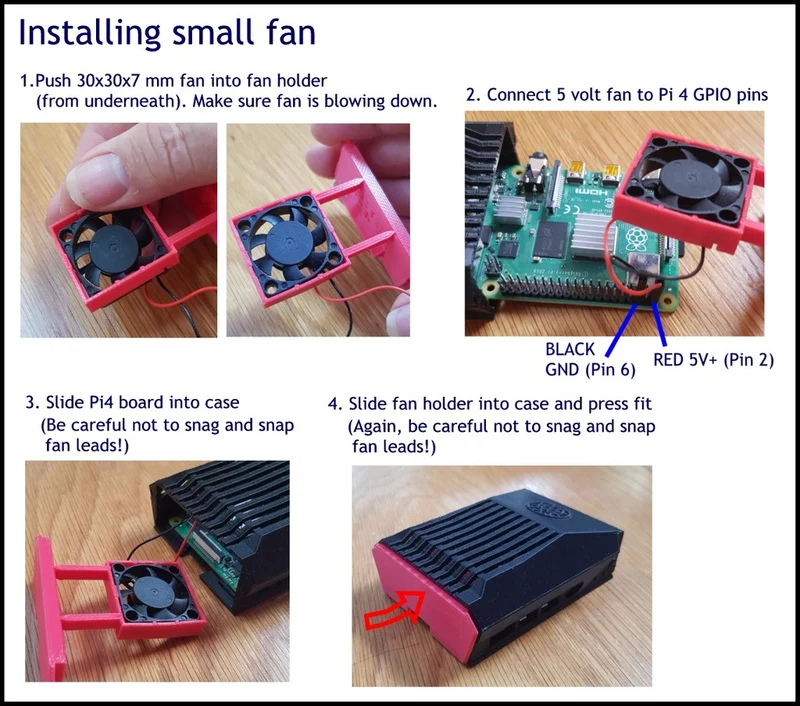 Installing small fan

1.Push 30x30x7 mm fan into fan holder (from underneath). Make sure fan is blowing down.

2. Connect 5 volt fan to Pi 4 GPIO pins

BLACK
GND (Pin 6)

RED 5V+ (Pin 2)

3. Slide Pi4 board into case (Be careful not to snag and snap fan leads!)

4. Slide fan holder into case and press fit (Again, be careful not to snag and snap fan leads!)